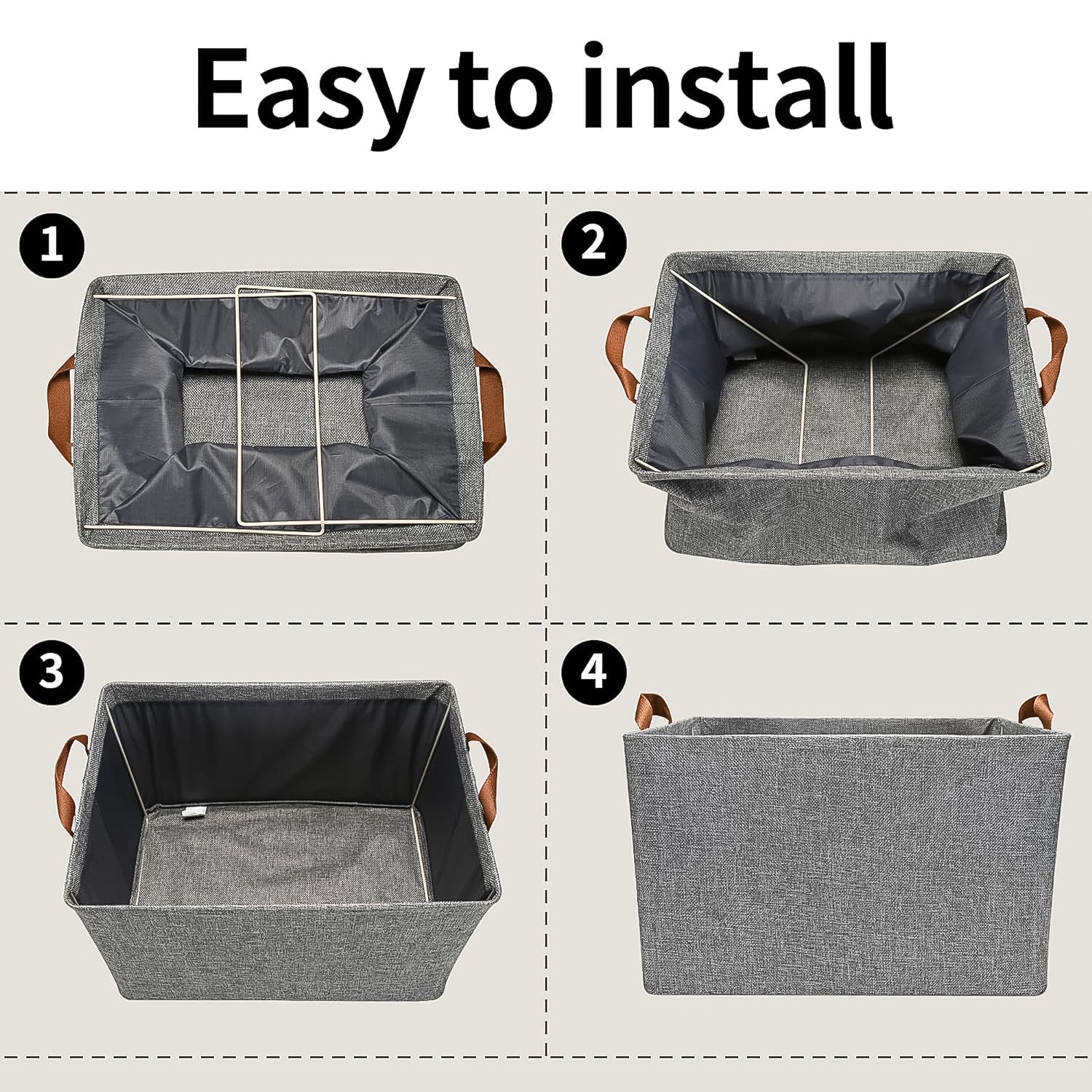 Easy to install

1

2

3

4