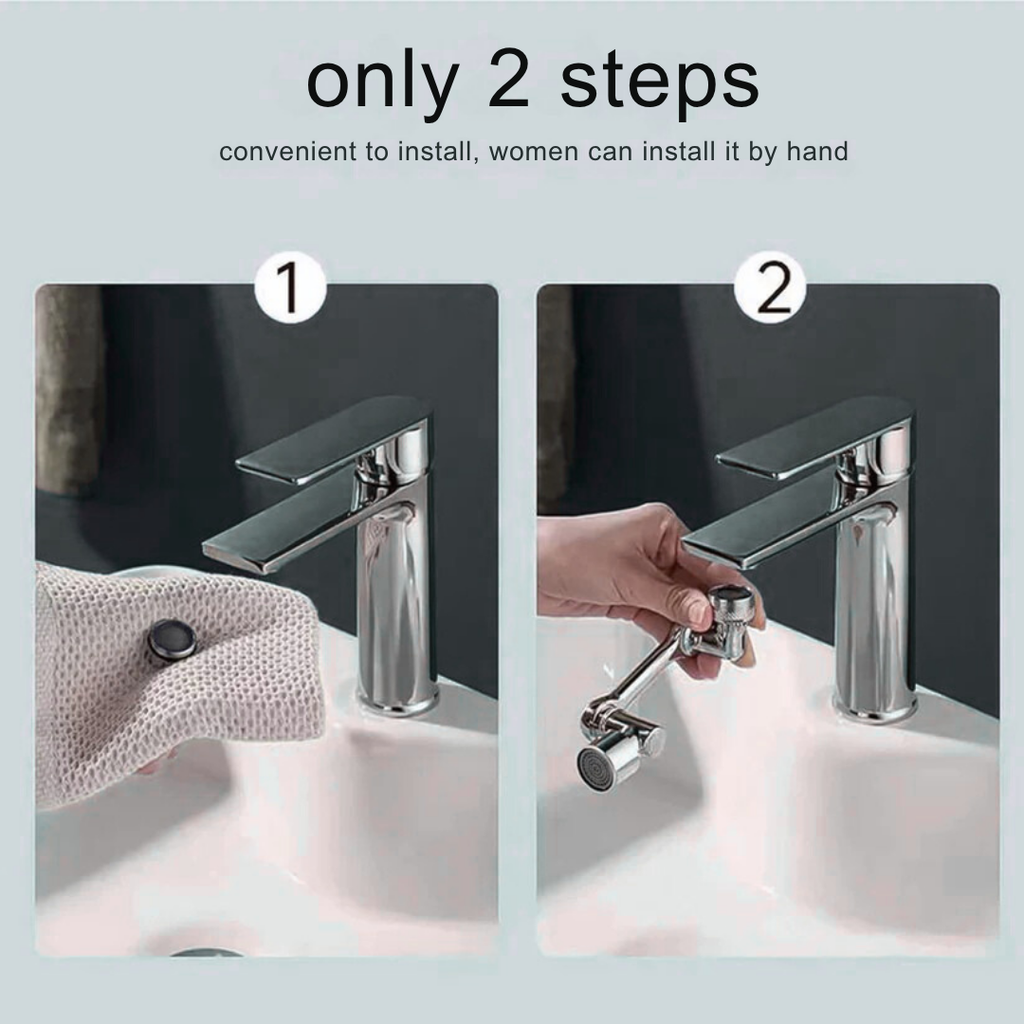 only 2 steps

convenient to install, women can install it by hand

1

2