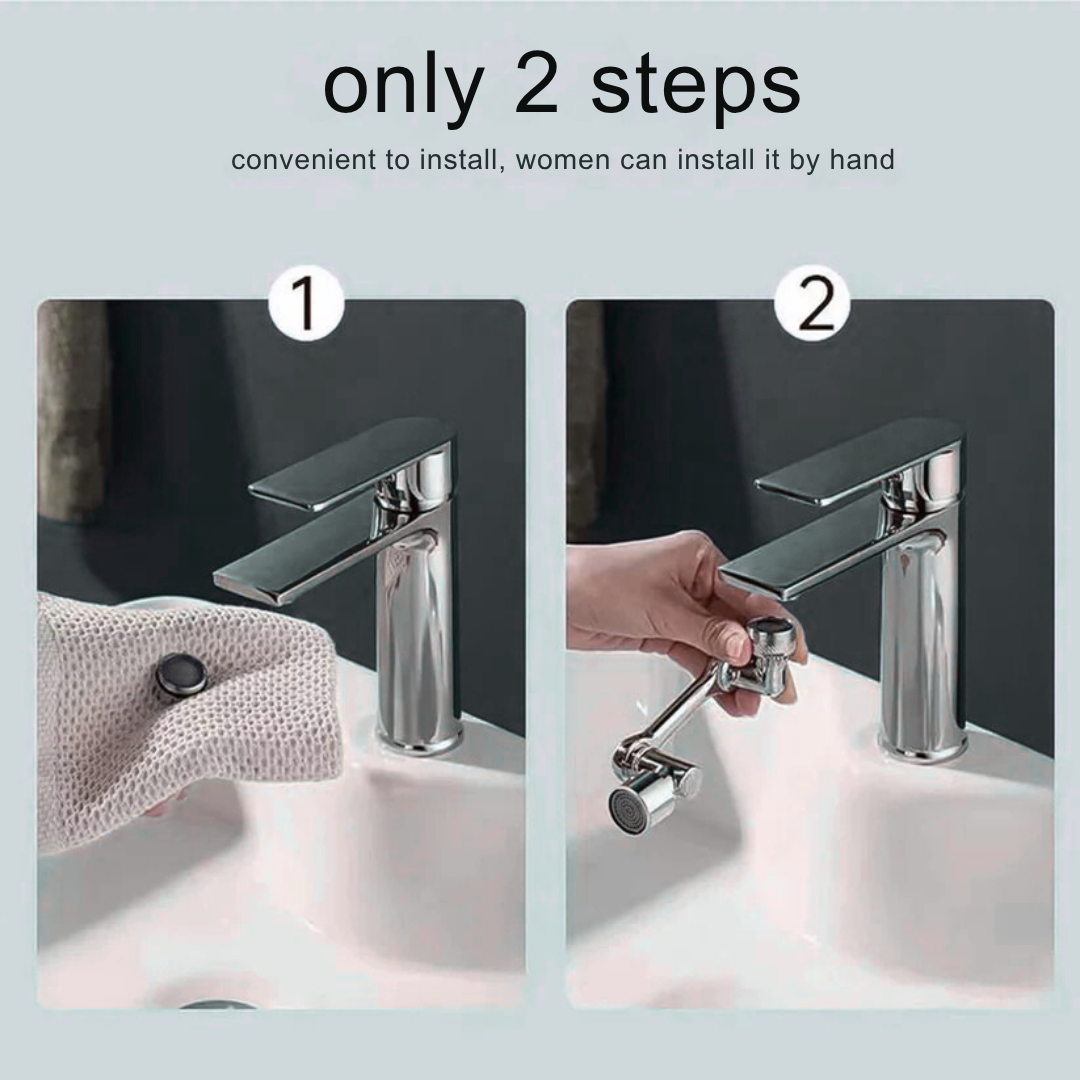 only 2 steps

convenient to install, women can install it by hand

1

2